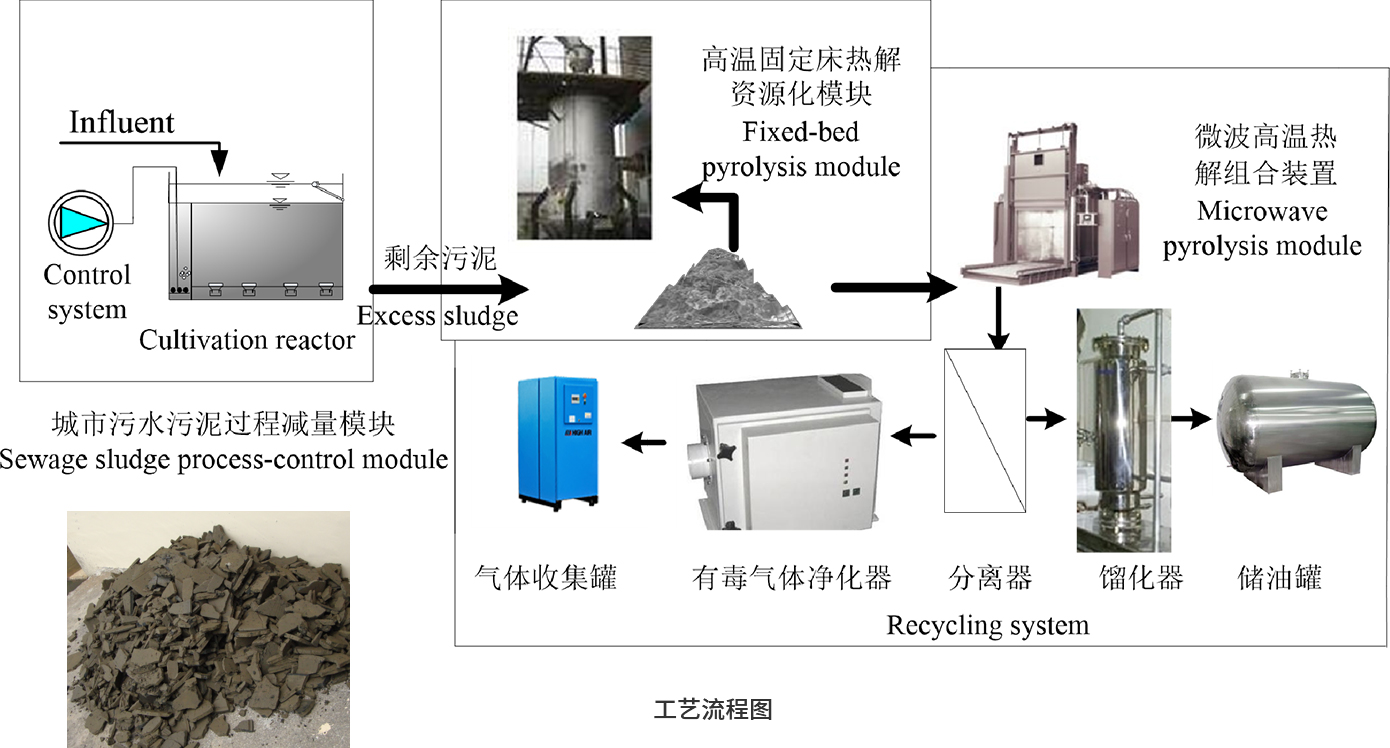 Influent

Control system

Cultivation reactor

城市污水污泥过程减量模块
Sewage sludge process-control module

剩余污泥
Excess sludge

高温固定床热解资源化模块
Fixed-bed pyrolysis module

微波高温热解组合装置
Microwave pyrolysis module

气体收集罐

有毒气体净化器

分离器

馏化器

储油罐

Recycling system

工艺流程图